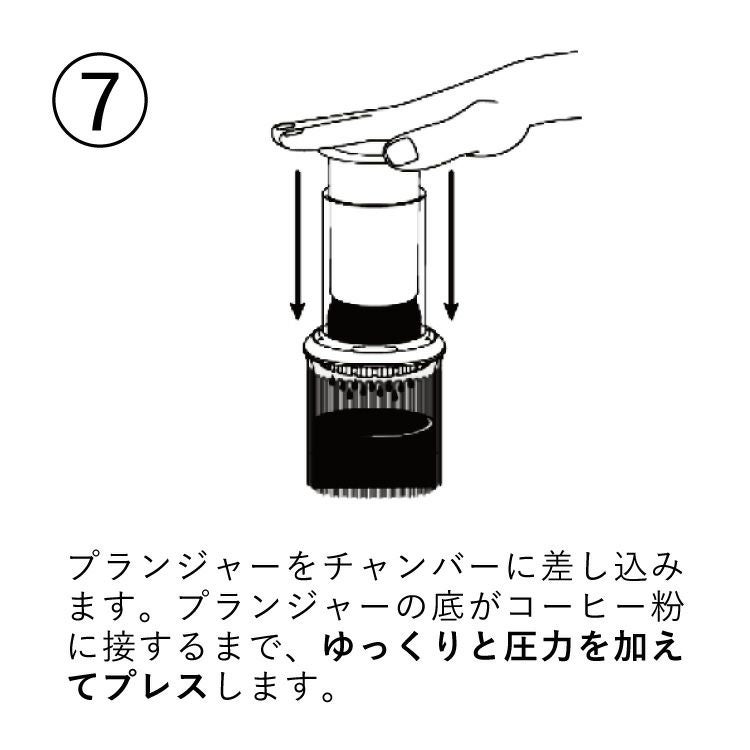 ⑦

プランジャーをチャンバーに差し込みます。プランジャーの底がコーヒー粉に接するまで、ゆっくりと圧力を加えてプレスします。