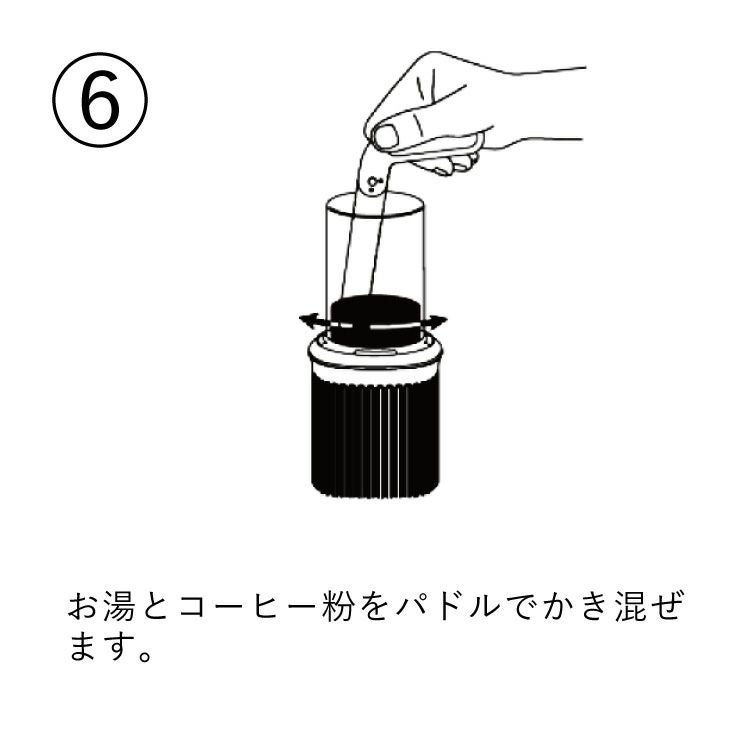 ⑥

お湯とコーヒー粉をパドルでかき混ぜます。